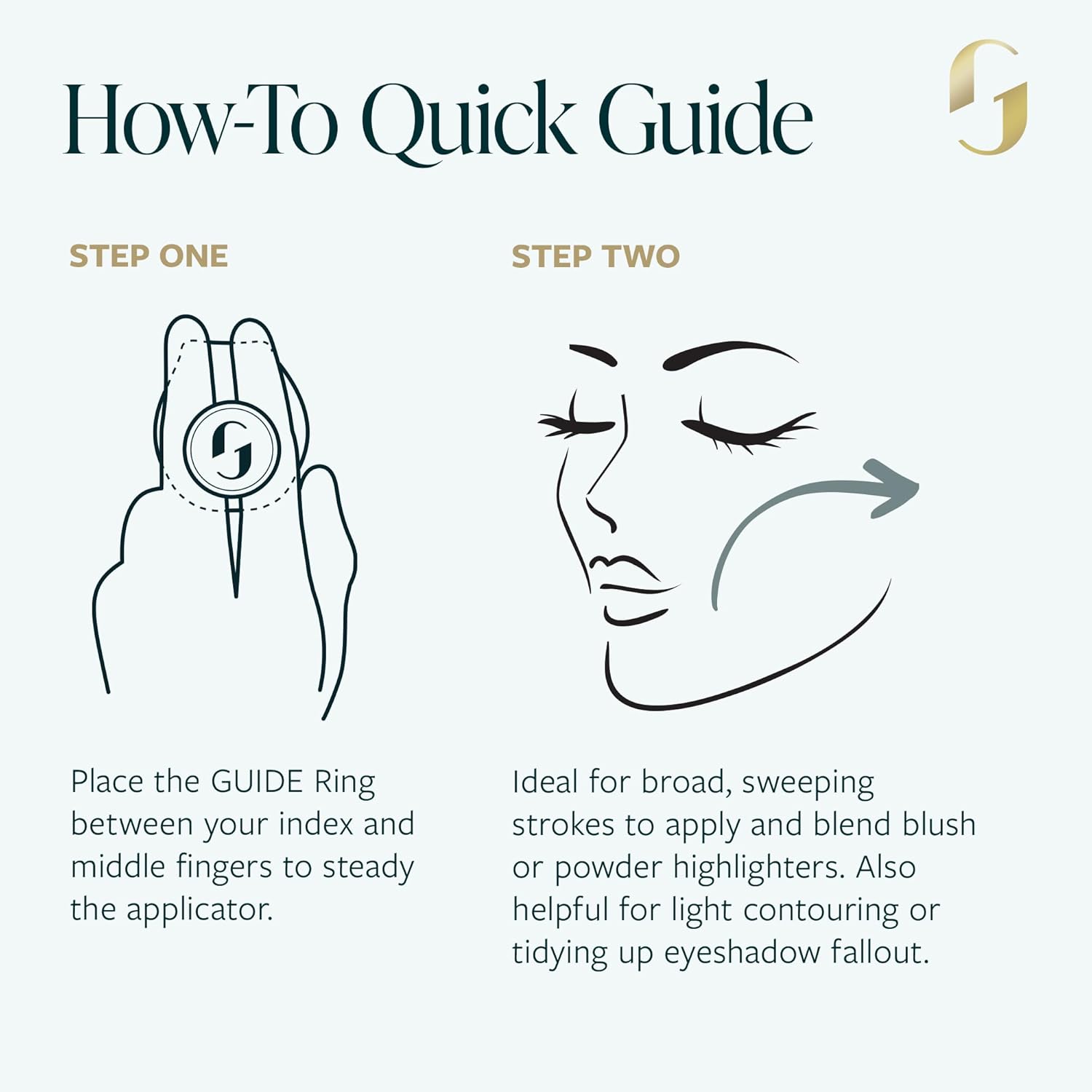 How-To Quick Guide

STEP ONE

Place the GUIDE Ring between your index and middle fingers to steady the applicator.

STEP TWO

Ideal for broad, sweeping strokes to apply and blend blush or powder highlighters. Also helpful for light contouring or tidying up eyeshadow fallout.