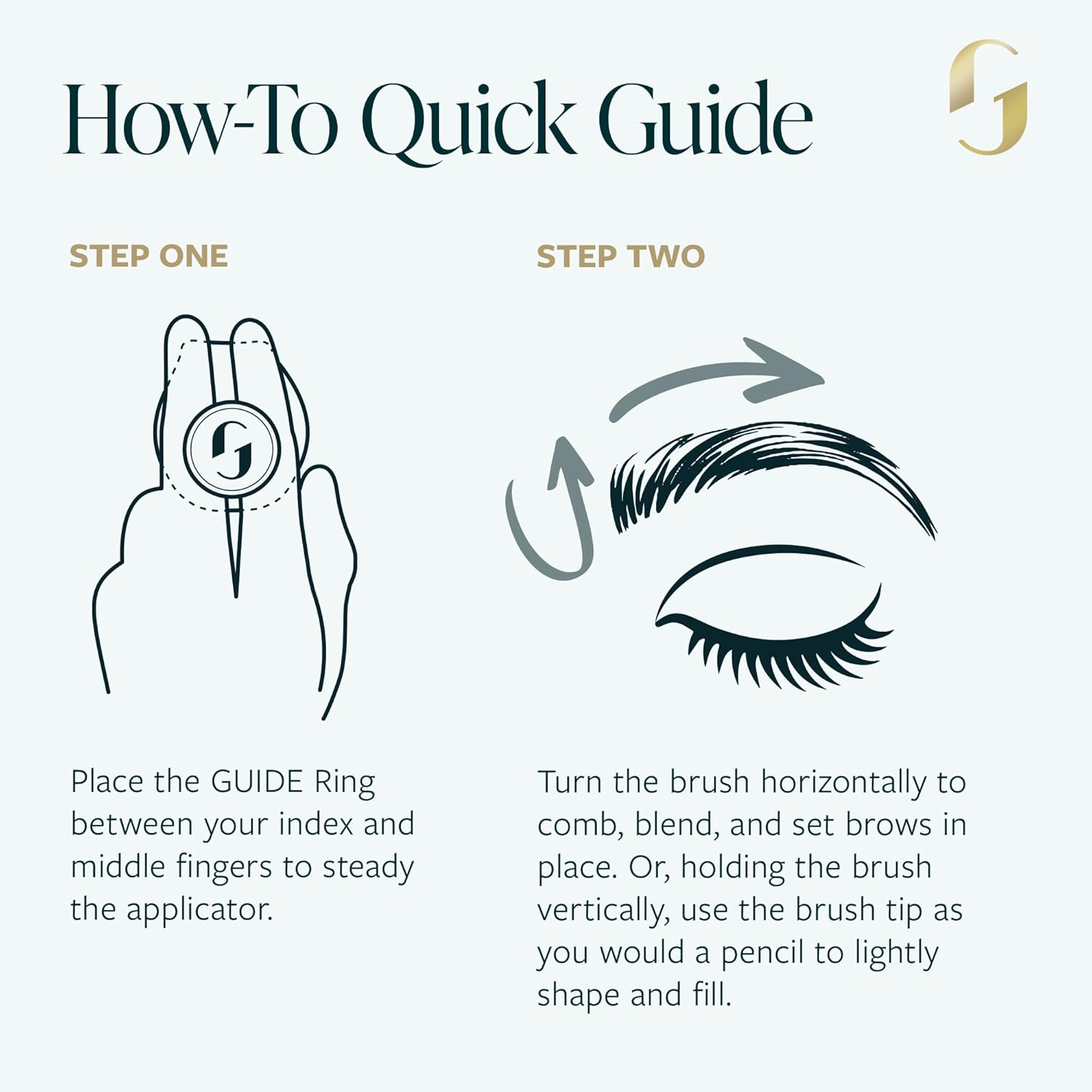 How-To Quick Guide

STEP ONE

Place the GUIDE Ring between your index and middle fingers to steady the applicator.

STEP TWO

Turn the brush horizontally to comb, blend, and set brows in place. Or, holding the brush vertically, use the brush tip as you would a pencil to lightly shape and fill.